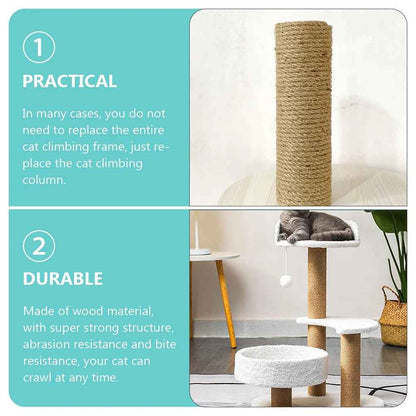 1

PRACTICAL

In many cases, you do not need to replace the entire cat climbing frame, just replace the cat climbing column.

2

DURABLE

Made of wood material, with super strong structure, abrasion resistance and bite resistance, your cat can crawl at any time.