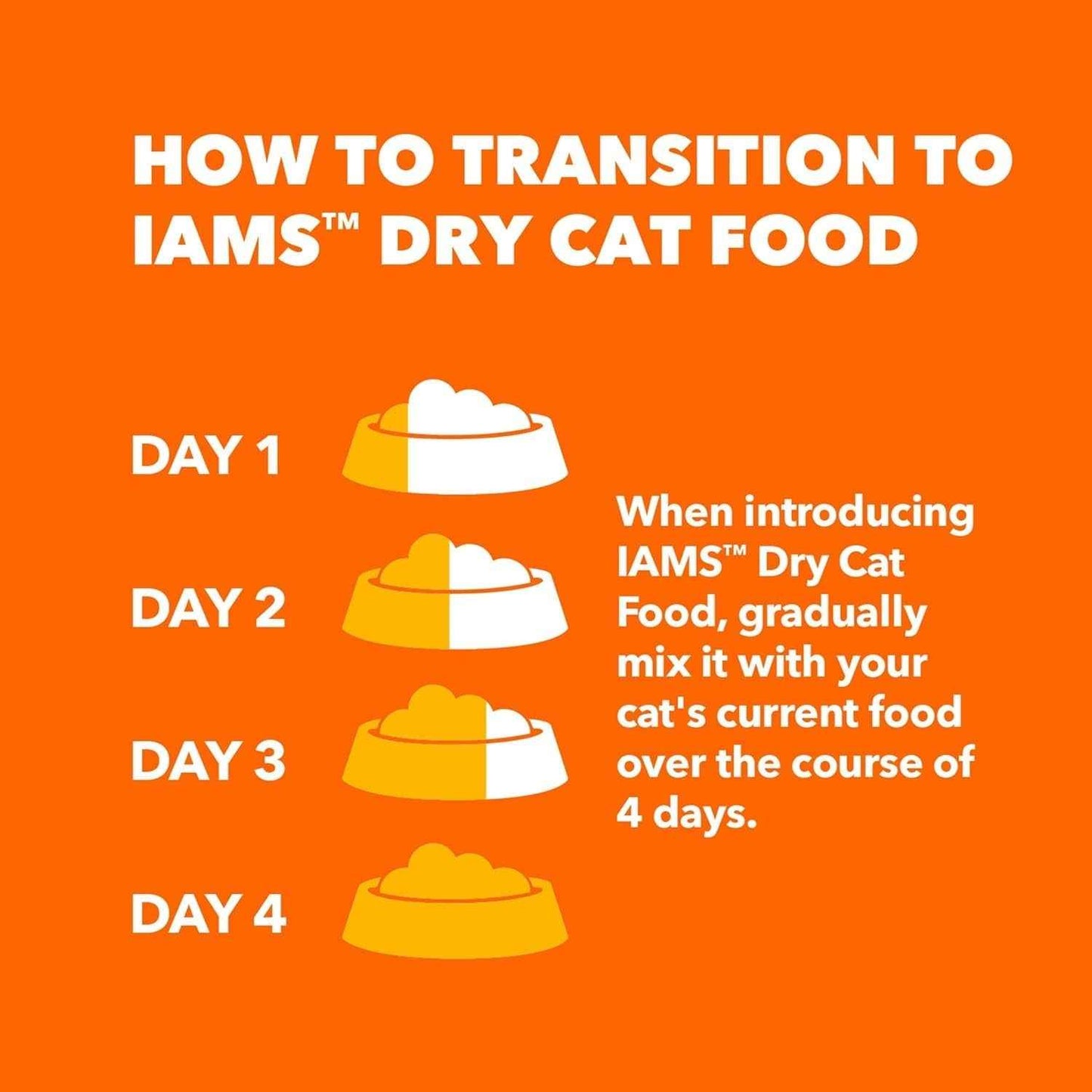 HOW TO TRANSITION TO IAMS™ DRY CAT FOOD

DAY 1

DAY 2

DAY 3

DAY 4

When introducing IAMS™ Dry Cat Food, gradually mix it with your cat's current food over the course of 4 days.