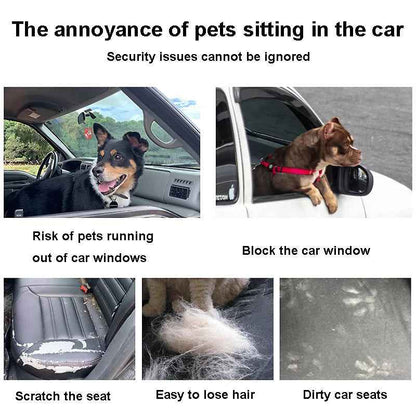 The annoyance of pets sitting in the car

Security issues cannot be ignored

Risk of pets running out of car windows

Block the car window

Scratch the seat

Easy to lose hair

Dirty car seats