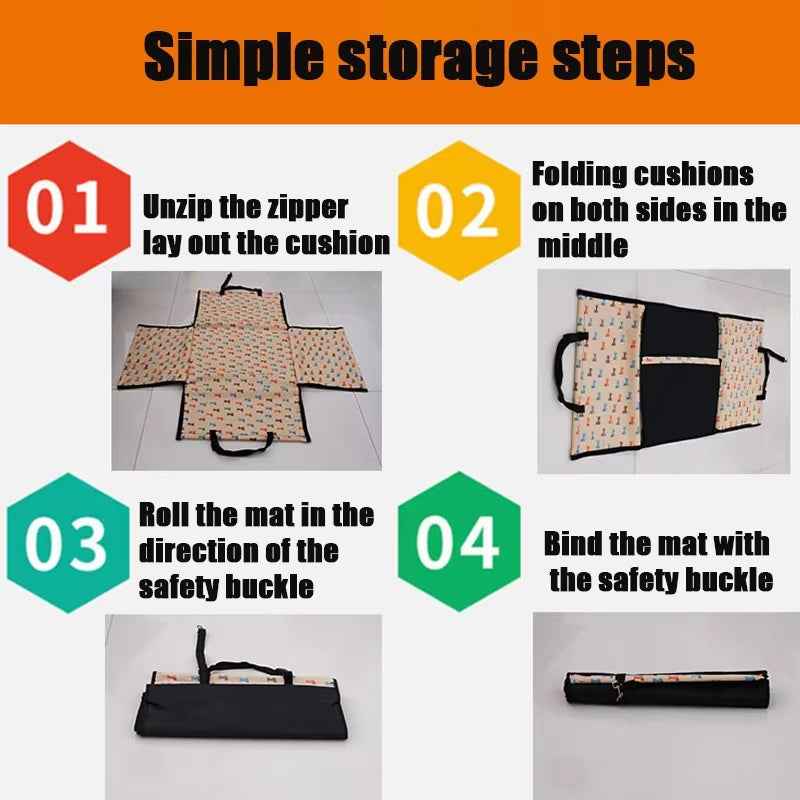 Simple storage steps

01

Unzip the zipper lay out the cushion

02

Folding cushions on both sides in the middle

03

Roll the mat in the direction of the safety buckle

04

Bind the mat with the safety buckle