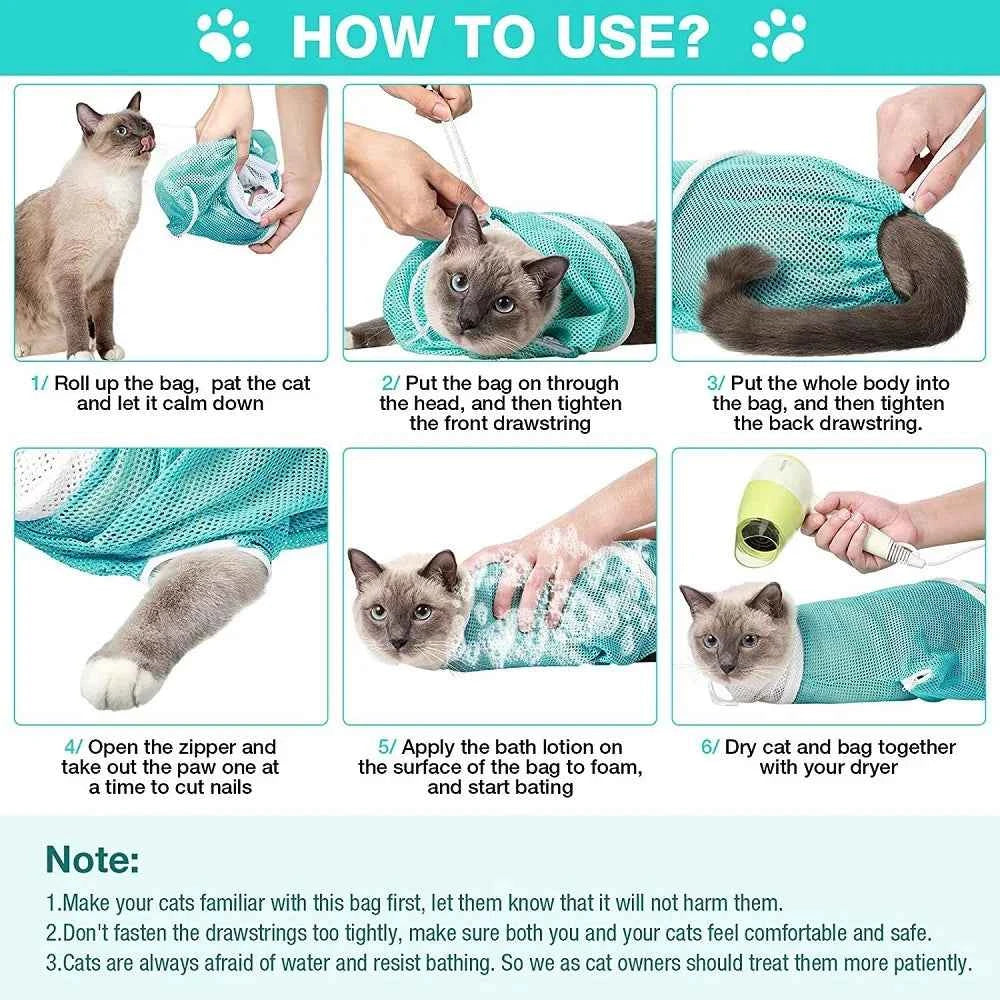 HOW TO USE?

1/ Roll up the bag, pat the cat and let it calm down

2/ Put the bag on through the head, and then tighten the front drawstring

3/ Put the whole body into the bag, and then tighten the back drawstring.

4/ Open the zipper and take out the paw one at a time to cut nails

5/ Apply the bath lotion on the surface of the bag to foam, and start bating

6/ Dry cat and bag together with your dryer

Note:

1.Make your cats familiar with this bag first, let them know that it will not harm them.
2.Don't fasten the drawstrings too tightly, make sure both you and your cats feel comfortable and safe.
3.Cats are always afraid of water and resist bathing. So we as cat owners should treat them more patiently.