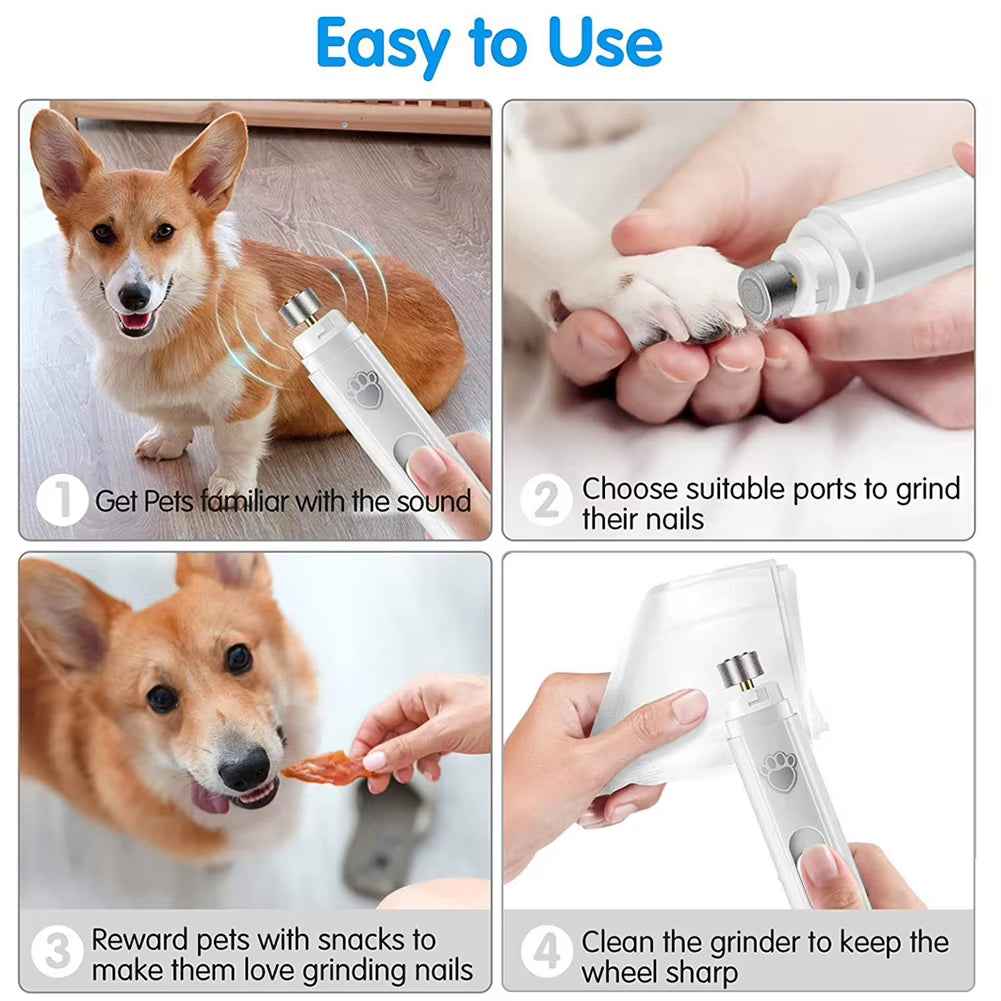 Easy to Use

1 Get Pets familiar with the sound

2 Choose suitable ports to grind their nails

3 Reward pets with snacks to make them love grinding nails

4 Clean the grinder to keep the wheel sharp