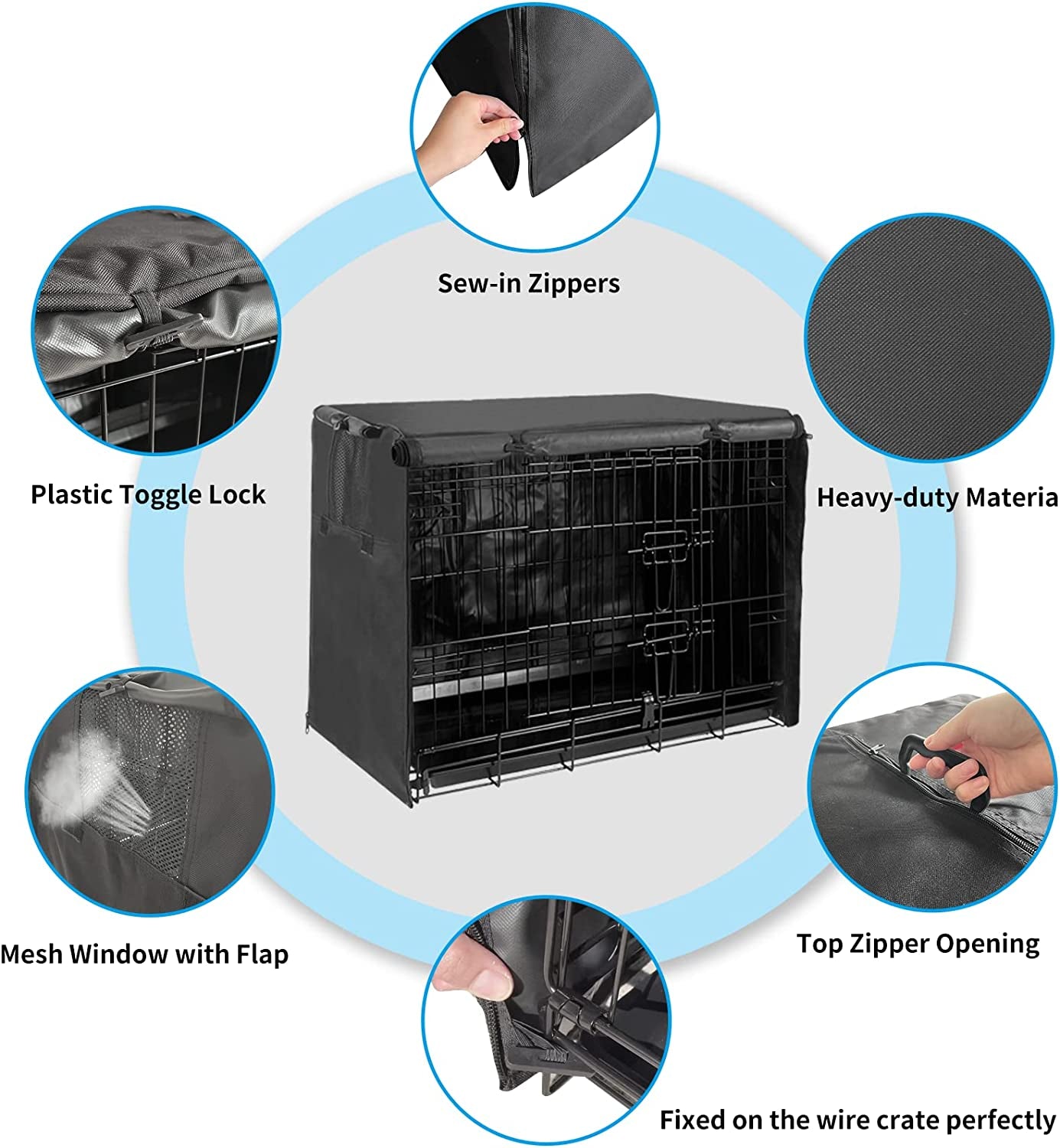 Sew-in Zippers

Plastic Toggle Lock

Heavy-duty Materia

Mesh Window with Flap

Top Zipper Opening

Fixed on the wire crate perfectly