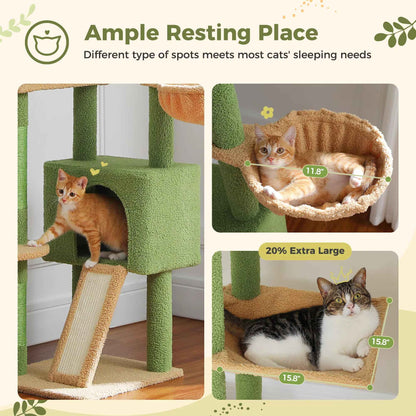 Ample Resting Place

Different type of spots meets most cats' sleeping needs

11.8"

20% Extra Large

15.8"

15.8"